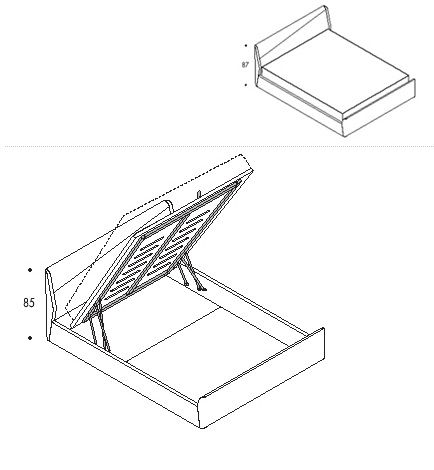 87

85