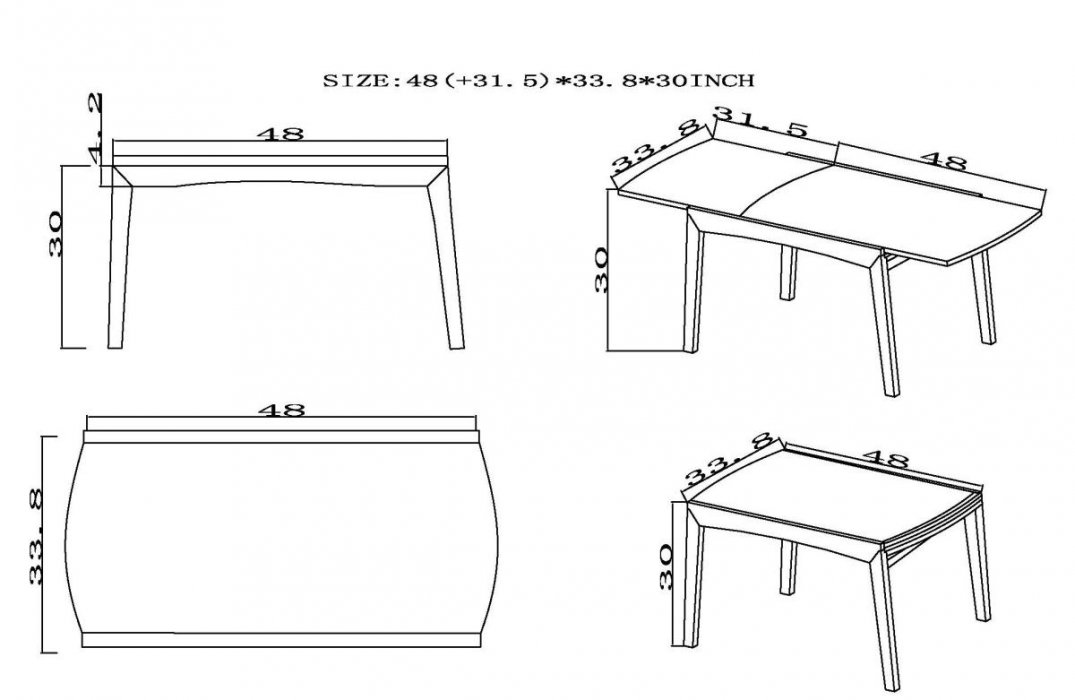 SIZE:48(+31.5)*33.8*30INCH

4.2

48

30

33.8

31.5

48

30

48

33.8

33.8

48

30